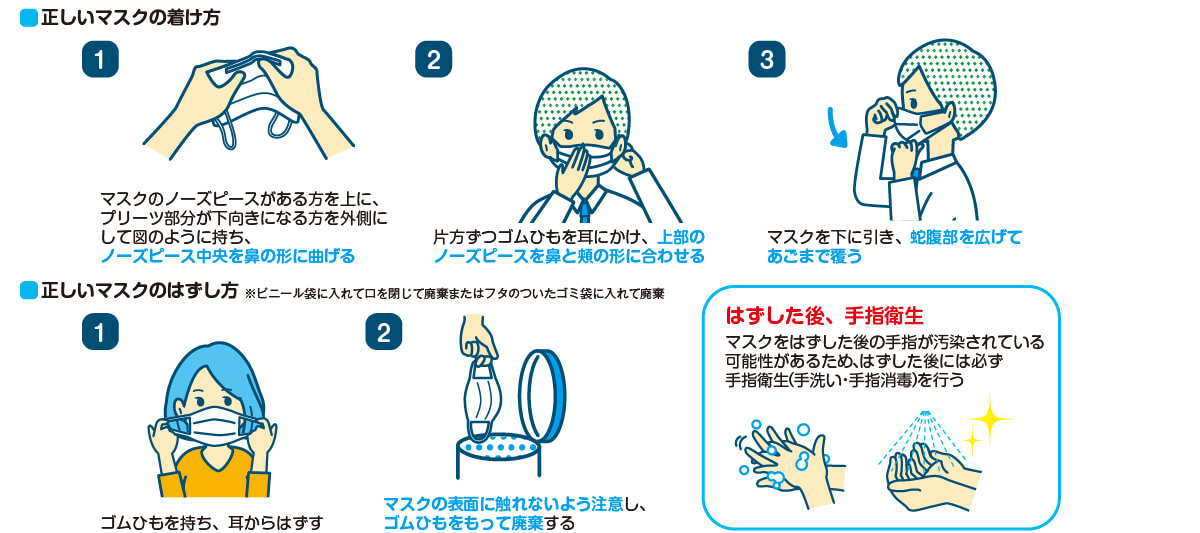 正しいマスクの着け方

1

マスクのノーズピースがある方を上に、プリーツ部分が下向きになる方を外側にして図のように持ち、ノーズピース中央を鼻の形に曲げる

2

片方ずつゴムひもを耳にかけ、上部のノーズピースを鼻と頬の形に合わせる

3

マスクを下に引き、蛇腹部を広げてあごまで覆う

正しいマスクのはずし方 ※ビニール袋に入れて口を閉じて廃棄またはフタのついたゴミ袋に入れて廃棄

1

ゴムひもを持ち、耳からはずす

2

マスクの表面に触れないよう注意し、ゴムひもをもって廃棄する

はずした後、手指衛生

マスクをはずした後の手指が汚染されている可能性があるため、はずした後には必ず手指衛生(手洗い・手指消毒)を行う